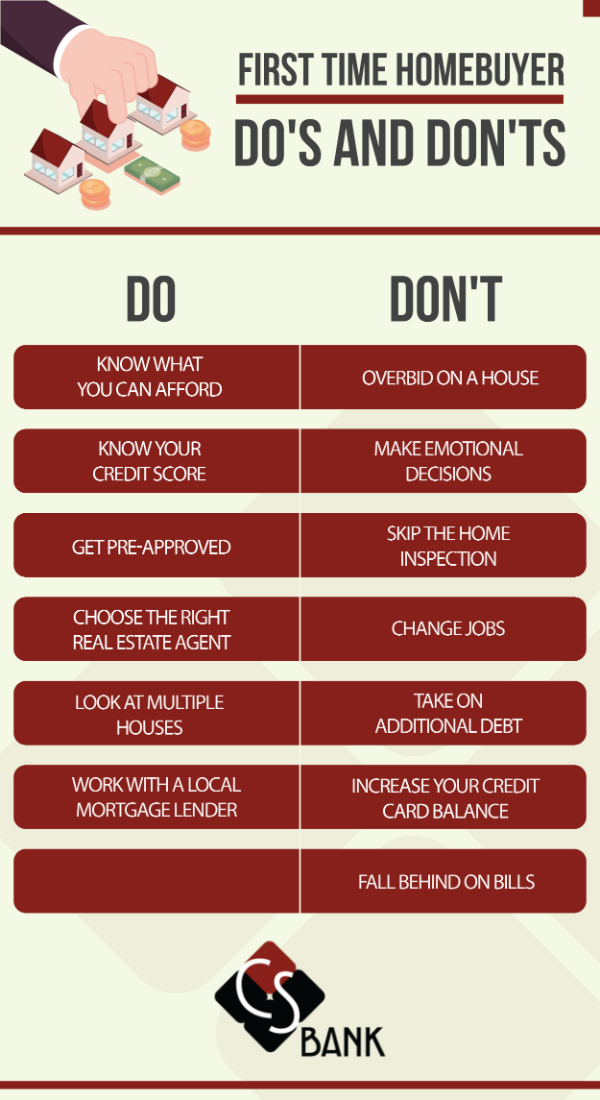 FIRST TIME HOMEBUYER

DO'S AND DON'TS

| DO | DON'T |
|---|---|
| KNOW WHAT YOU CAN AFFORD | OVERBID ON A HOUSE |
| KNOW YOUR CREDIT SCORE | MAKE EMOTIONAL DECISIONS |
| GET PRE-APPROVED | SKIP THE HOME INSPECTION |
| CHOOSE THE RIGHT REAL ESTATE AGENT | CHANGE JOBS |
| LOOK AT MULTIPLE HOUSES | TAKE ON ADDITIONAL DEBT |
| WORK WITH A LOCAL MORTGAGE LENDER | INCREASE YOUR CREDIT CARD BALANCE |
| | FALL BEHIND ON BILLS |

CS BANK